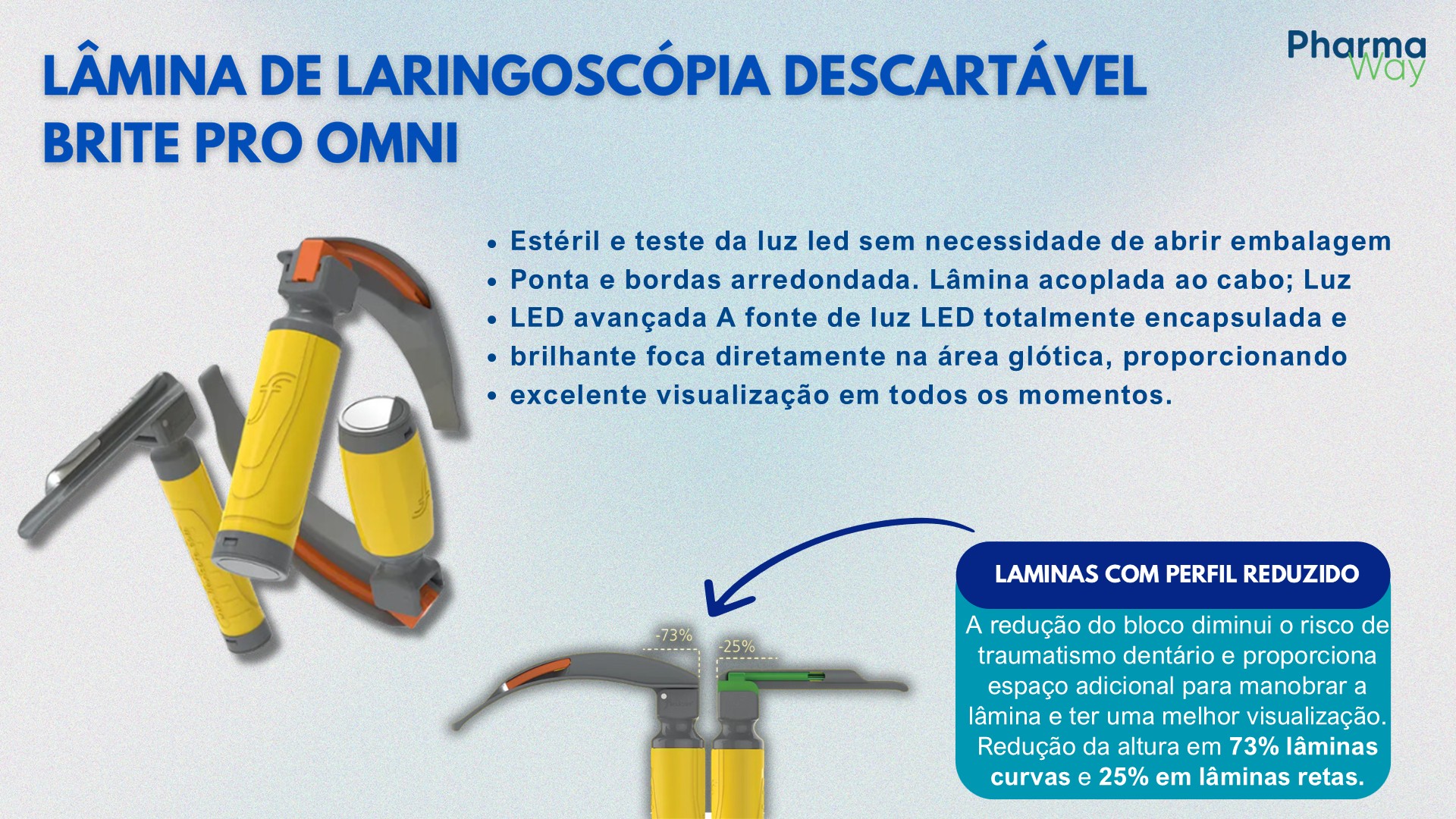 Pharma Way

LÂMINA DE LARINGOSCÓPIA DESCARTÁVEL BRITE PRO OMNI

• Estéril e teste da luz led sem necessidade de abrir embalagem
• Ponta e bordas arredondada. Lâmina acoplada ao cabo; Luz
• LED avançada A fonte de luz LED totalmente encapsulada e
• brilhante foca diretamente na área glótica, proporcionando
• excelente visualização em todos os momentos.

-73%
-25%

LAMINAS COM PERFIL REDUZIDO

A redução do bloco diminui o risco de traumatismo dentário e proporciona espaço adicional para manobrar a lâmina e ter uma melhor visualização. Redução da altura em 73% lâminas curvas e 25% em lâminas retas.